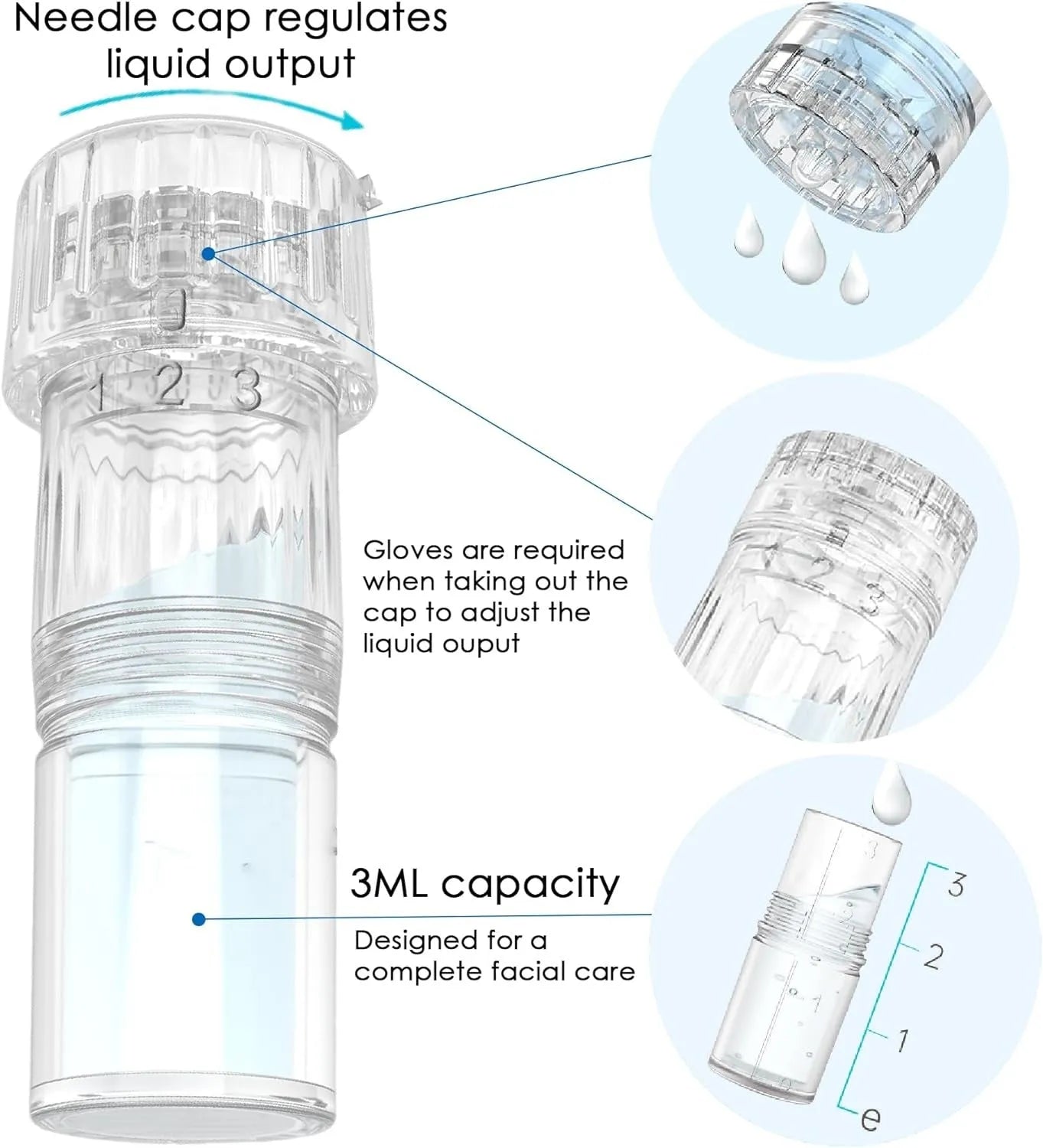 Needle cap regulates liquid output

0
1 2 3

Gloves are required when taking out the cap to adjust the liquid ouput

1 2 3

3ML capacity

Designed for a complete facial care

3
2
1
3
2
1
e