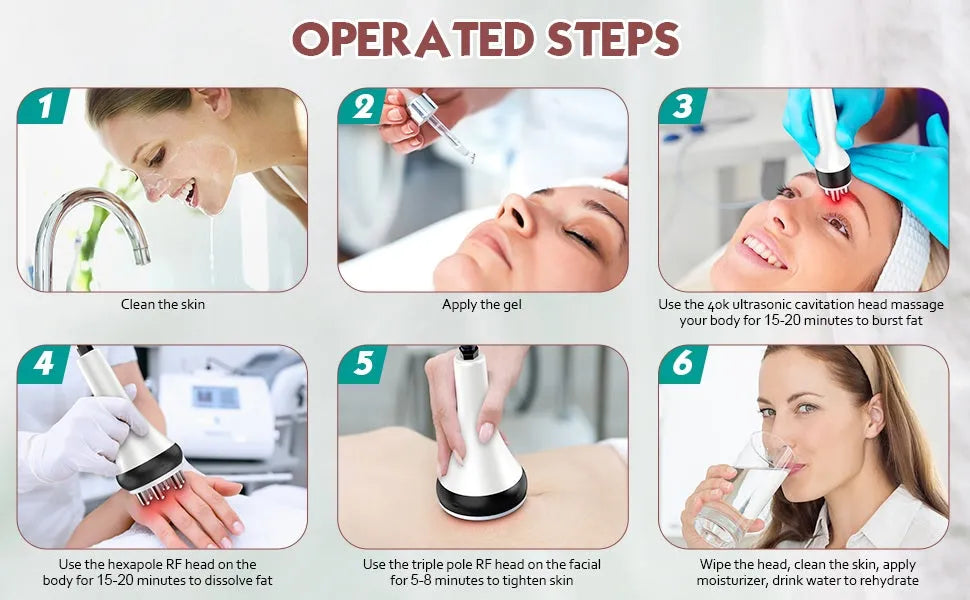 OPERATED STEPS

1

Clean the skin

2

Apply the gel

3

Use the 40k ultrasonic cavitation head massage your body for 15-20 minutes to burst fat

4

Use the hexapole RF head on the body for 15-20 minutes to dissolve fat

5

Use the triple pole RF head on the facial for 5-8 minutes to tighten skin

6

Wipe the head, clean the skin, apply moisturizer, drink water to rehydrate